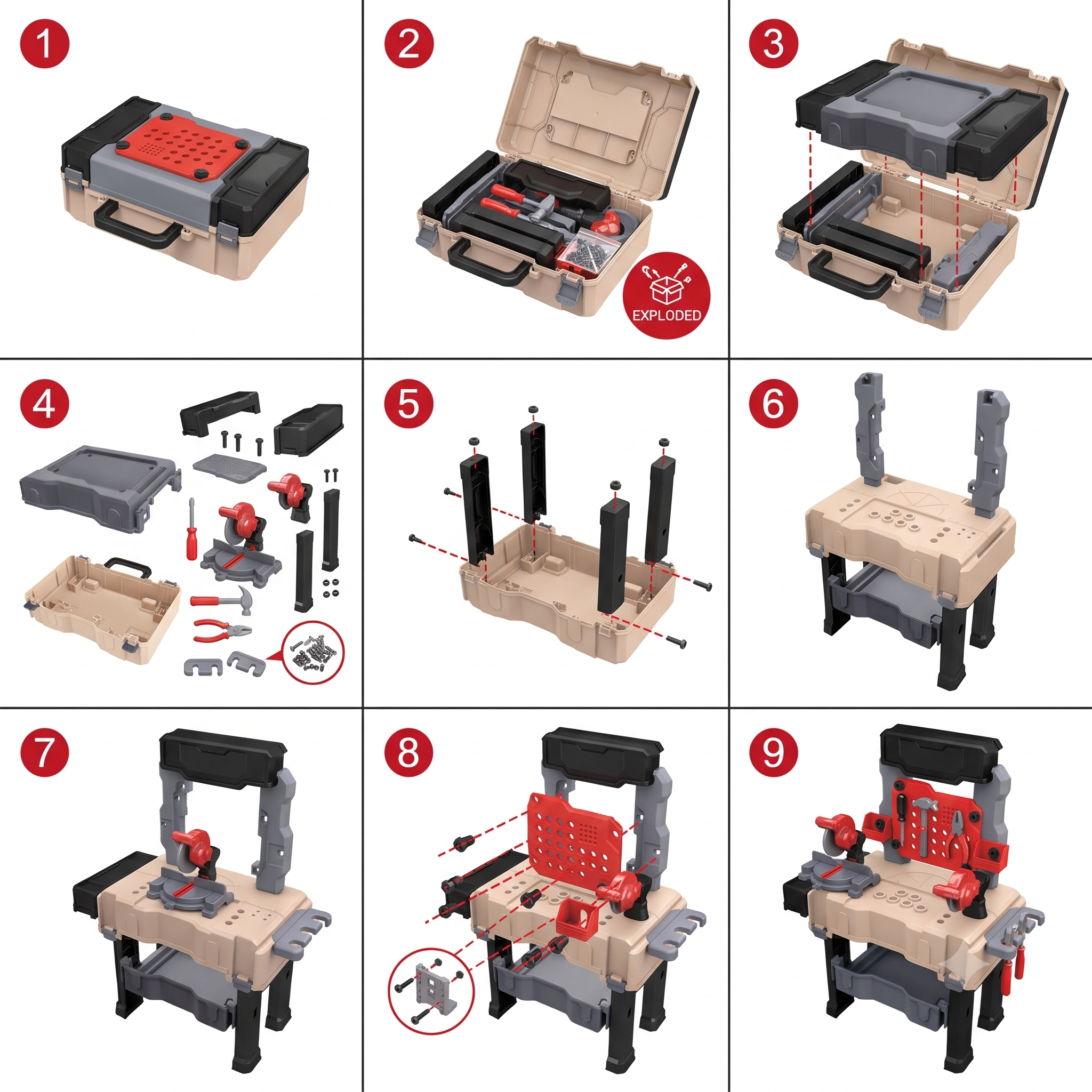 1

2

EXPLODED

3

4

5

6

7

8

9